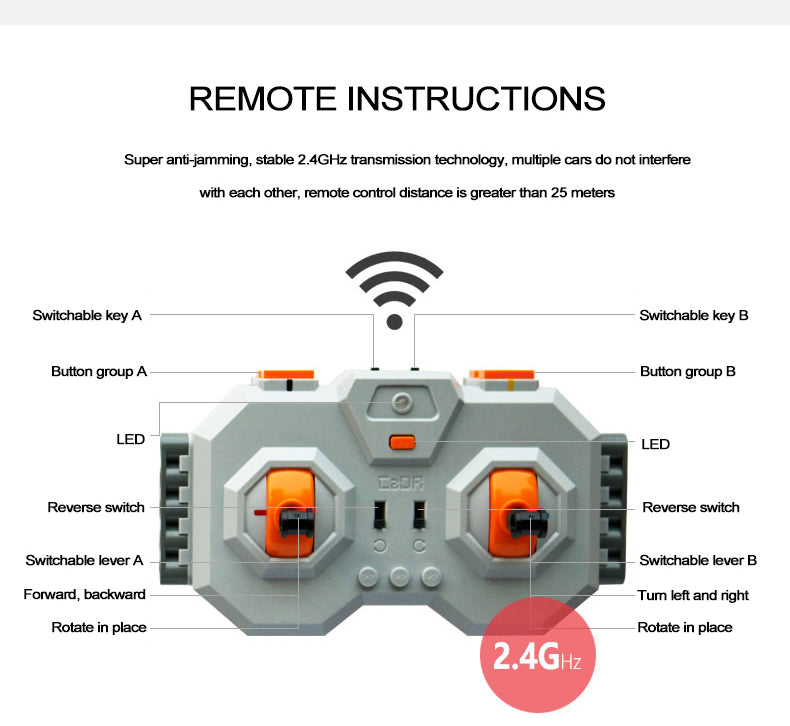 REMOTE INSTRUCTIONS

Super anti-jamming, stable 2.4GHz transmission technology, multiple cars do not interfere with each other, remote control distance is greater than 25 meters

Switchable key A
Button group A
LED
Reverse switch
Switchable lever A
Forward, backward
Rotate in place

Switchable key B
Button group B
LED
Reverse switch
Switchable lever B
Turn left and right
Rotate in place

CaDA

2.4GHz